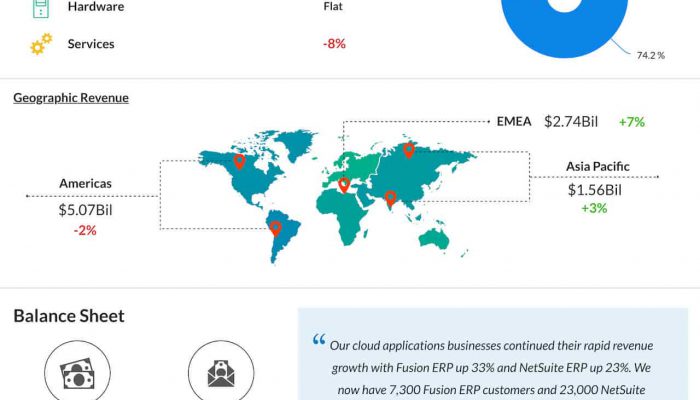 Hardware
Flat

Services
-8%

74.2 %

Geographic Revenue

EMEA $2.74Bil +7%

Americas
$5.07Bil
-2%

Asia Pacific
$1.56Bil
+3%

Balance Sheet

“ Our cloud applications businesses continued their rapid revenue growth with Fusion ERP up 33% and NetSuite ERP up 23%. We now have 7,300 Fusion ERP customers and 23,000 NetSuite