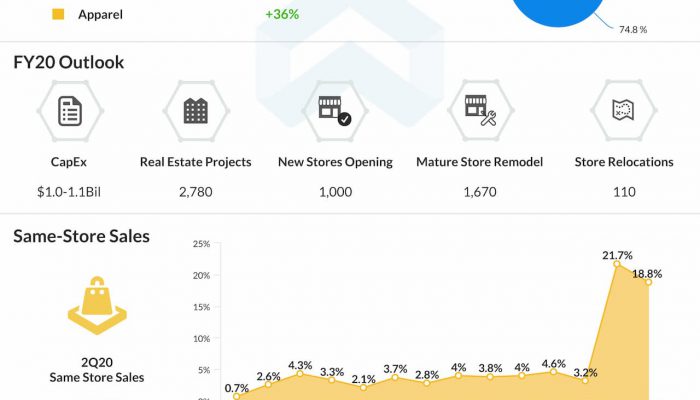 Apparel +36%

74.8 %

FY20 Outlook

CapEx
$1.0-1.1Bil

Real Estate Projects
2,780

New Stores Opening
1,000

Mature Store Remodel
1,670

Store Relocations
110

Same-Store Sales

2Q20
Same Store Sales

25%
20%
15%
10%
5%

0.7% 2.6% 4.3% 3.3% 2.1% 3.7% 2.8% 4% 3.8% 4% 4.6% 3.2% 21.7% 18.8%