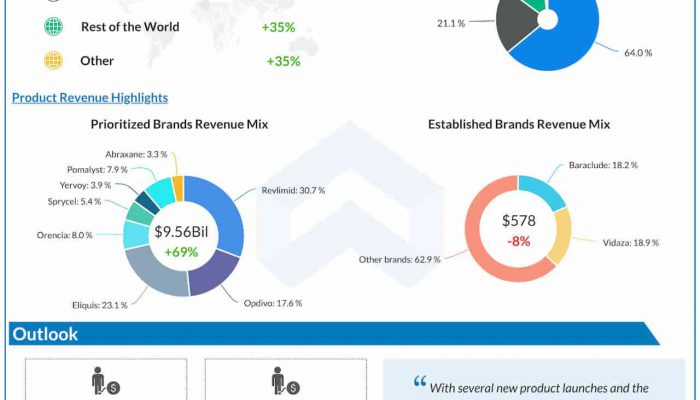 Rest of the World +35%

Other +35%

21.1 %

64.0 %

Product Revenue Highlights

Prioritized Brands Revenue Mix

Abraxane: 3.3 %

Pomalyst: 7.9 %

Yervoy: 3.9 %

Sprycel: 5.4 %

Orencia: 8.0 %

Eliquis: 23.1 %

Revlimid: 30.7 %

Opdivo: 17.6 %

$9.56Bil

+69%

Established Brands Revenue Mix

Baraclude: 18.2 %

Vidaza: 18.9 %

Other brands: 62.9 %

$578

-8%

Outlook

“ With several new product launches and the